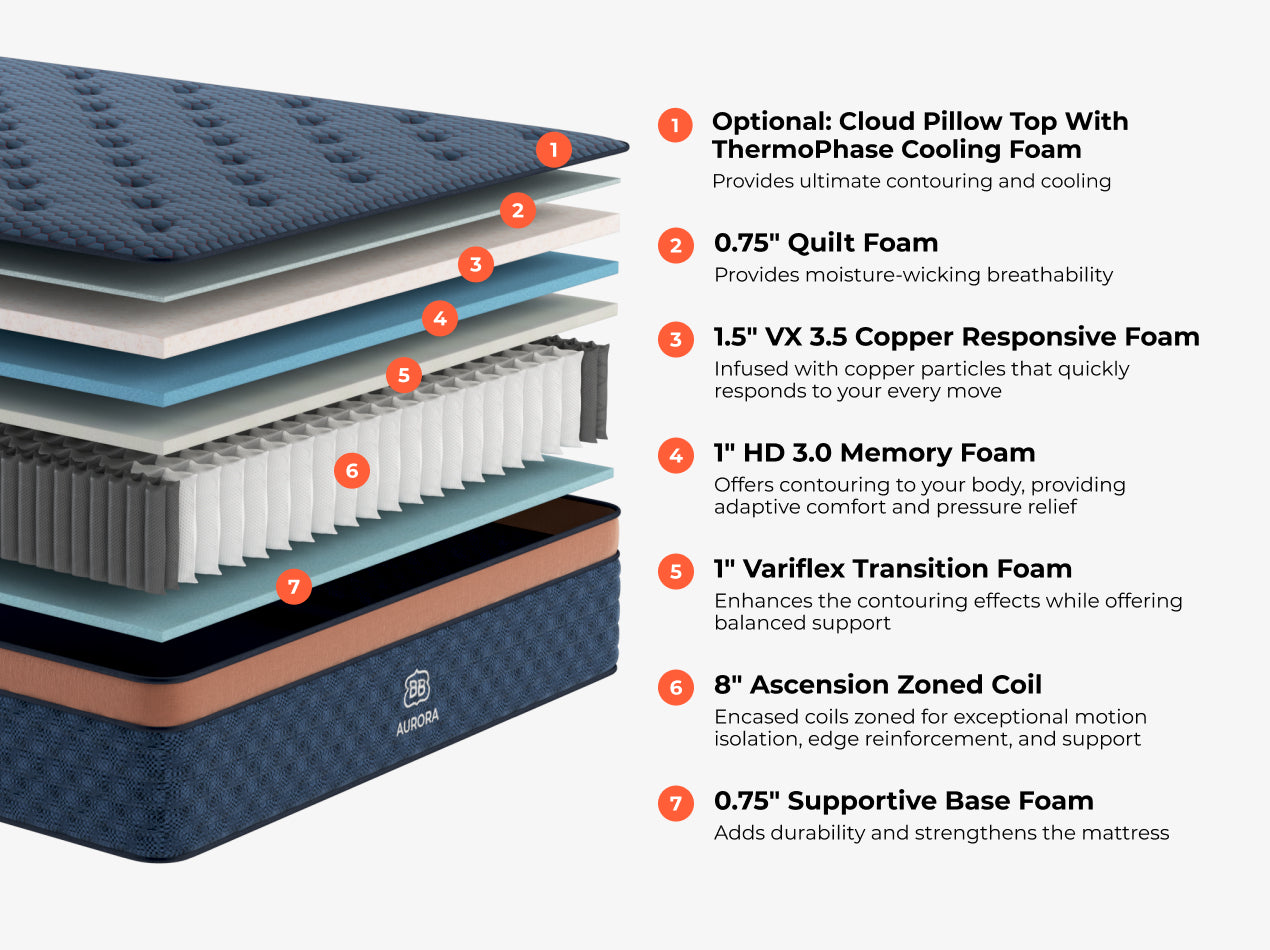 1
2
3
4
5
6
7
BB
AURORA

1 Optional: Cloud Pillow Top With ThermoPhase Cooling Foam
Provides ultimate contouring and cooling

2 0.75" Quilt Foam
Provides moisture-wicking breathability

3 1.5" VX 3.5 Copper Responsive Foam
Infused with copper particles that quickly responds to your every move

4 1" HD 3.0 Memory Foam
Offers contouring to your body, providing adaptive comfort and pressure relief

5 1" Variflex Transition Foam
Enhances the contouring effects while offering balanced support

6 8" Ascension Zoned Coil
Encased coils zoned for exceptional motion isolation, edge reinforcement, and support

7 0.75" Supportive Base Foam
Adds durability and strengthens the mattress